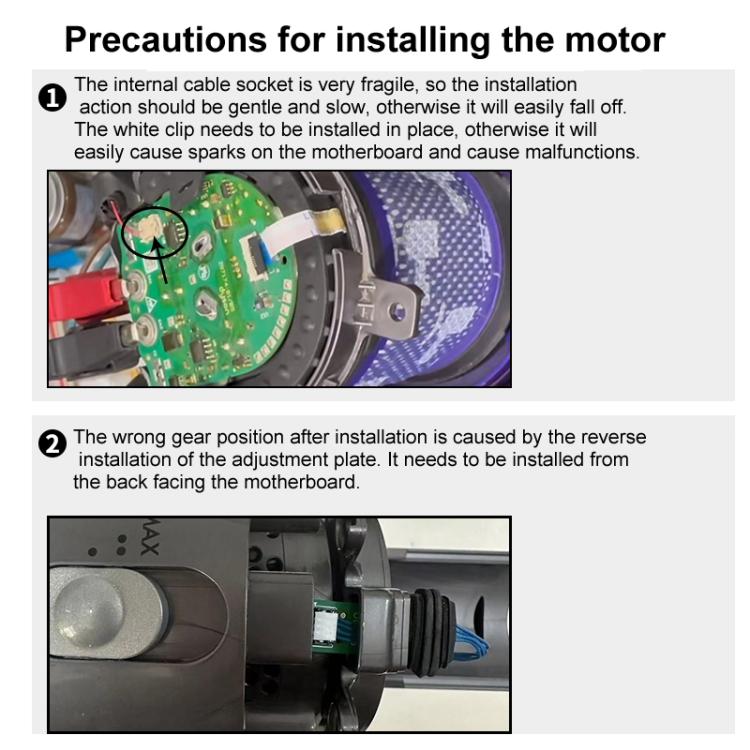 Precautions for installing the motor

❶ The internal cable socket is very fragile, so the installation action should be gentle and slow, otherwise it will easily fall off. The white clip needs to be installed in place, otherwise it will easily cause sparks on the motherboard and cause malfunctions.

❷ The wrong gear position after installation is caused by the reverse installation of the adjustment plate. It needs to be installed from the back facing the motherboard.

MAX