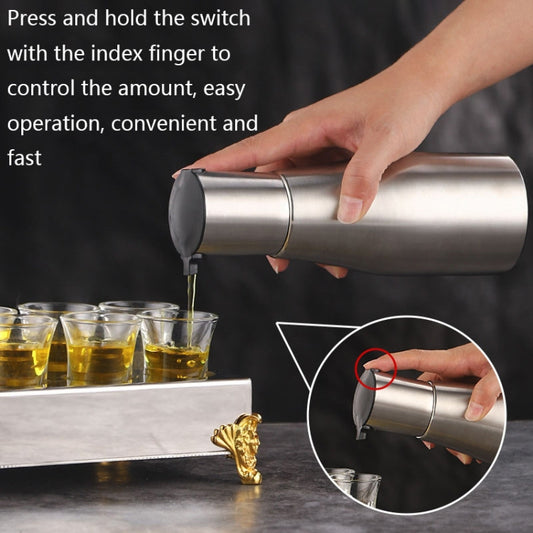 Press and hold the switch with the index finger to control the amount, easy operation, convenient and fast